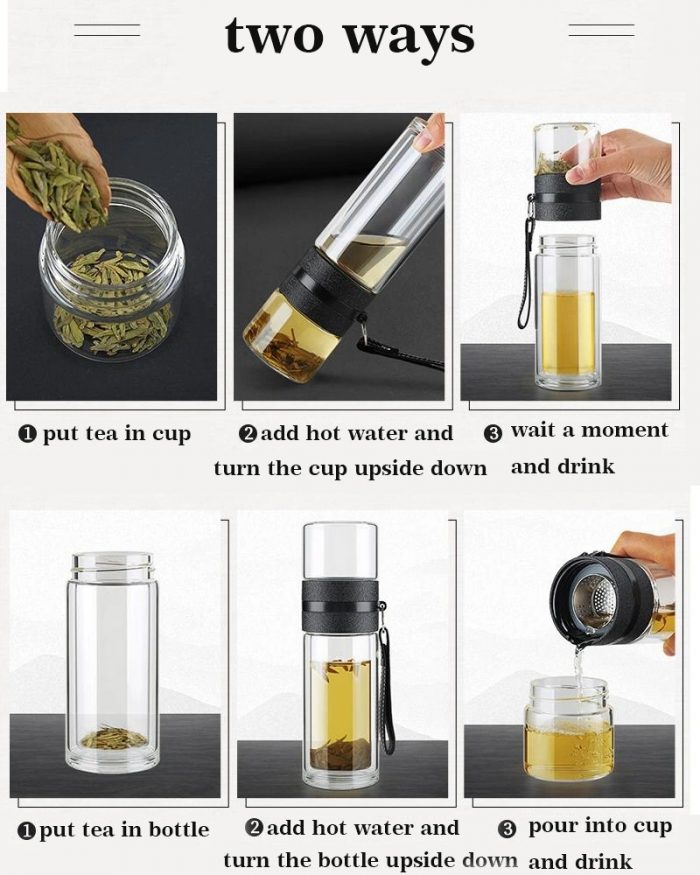 two ways

❶ put tea in cup

❷ add hot water and turn the cup upside down

❸ wait a moment and drink

❶ put tea in bottle

❷ add hot water and turn the bottle upside down

❸ pour into cup and drink